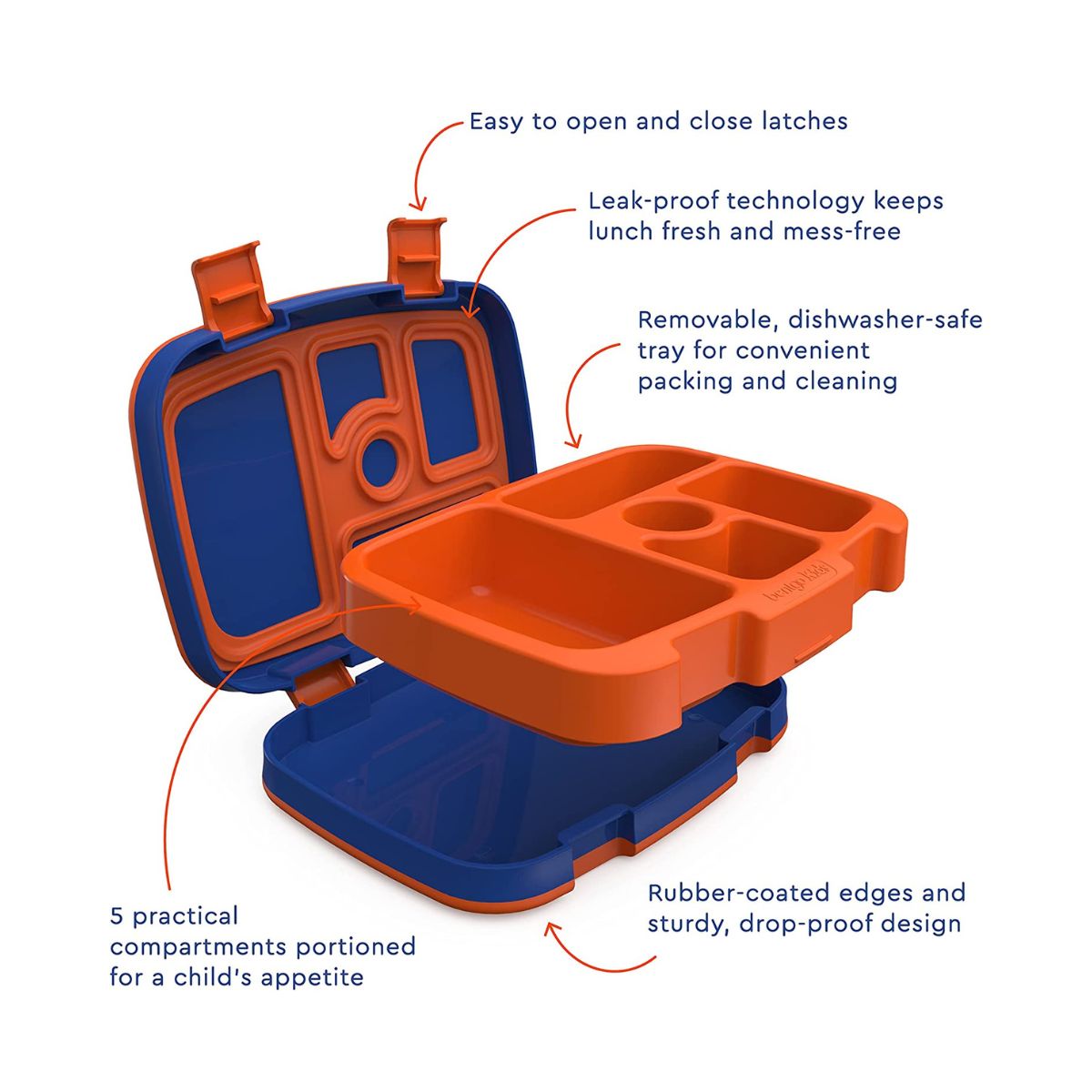 Easy to open and close latches

Leak-proof technology keeps lunch fresh and mess-free

Removable, dishwasher-safe tray for convenient packing and cleaning

bentgo kids

5 practical compartments portioned for a child's appetite

Rubber-coated edges and sturdy, drop-proof design