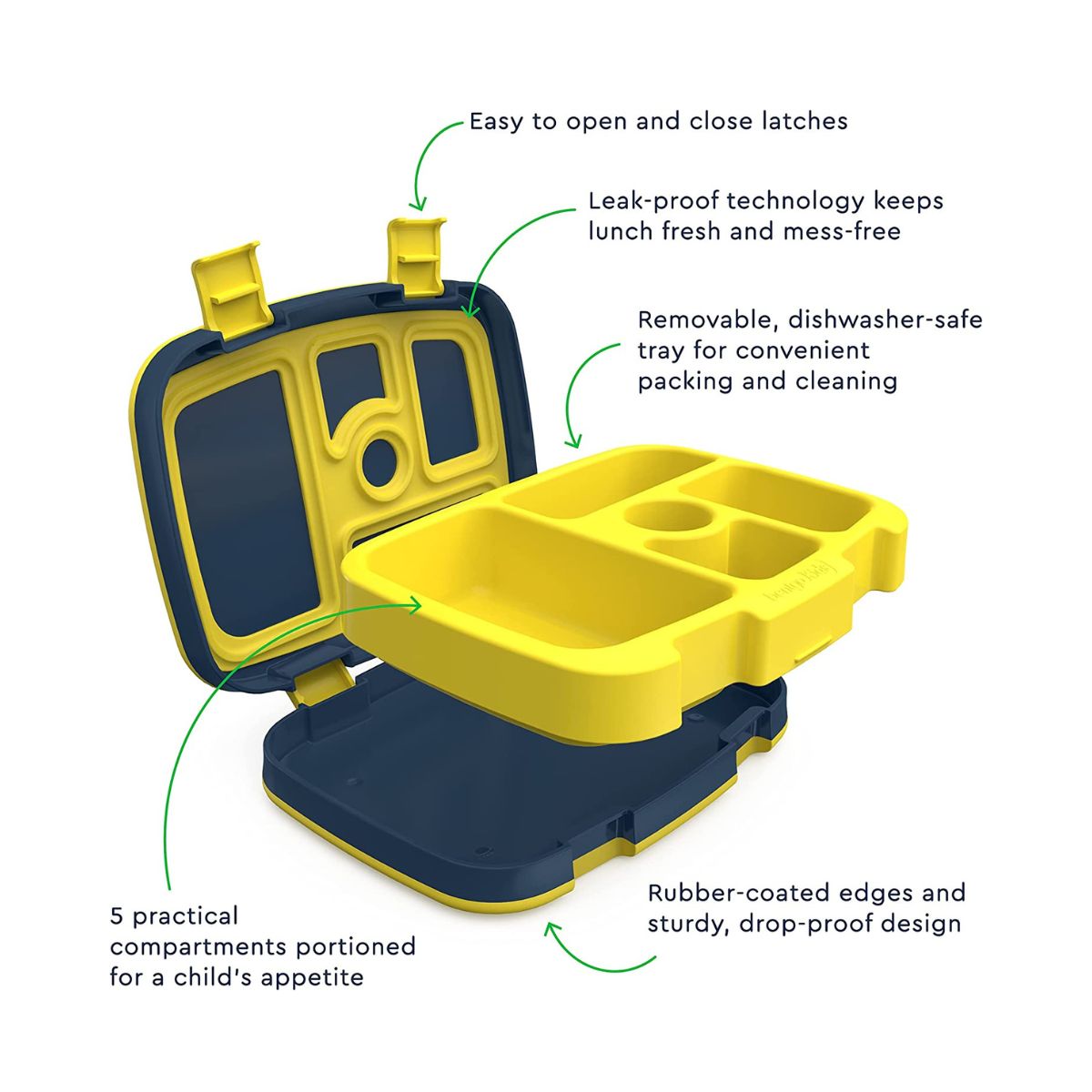 Easy to open and close latches

Leak-proof technology keeps lunch fresh and mess-free

Removable, dishwasher-safe tray for convenient packing and cleaning

bentgo kids

5 practical compartments portioned for a child's appetite

Rubber-coated edges and sturdy, drop-proof design